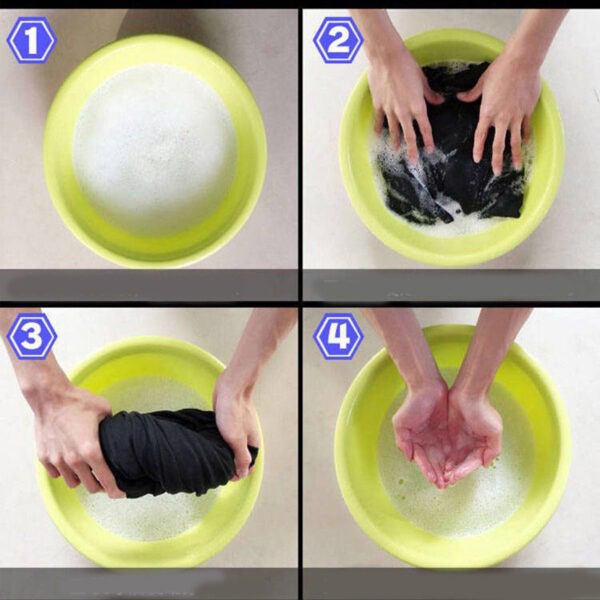 1

2

3

4